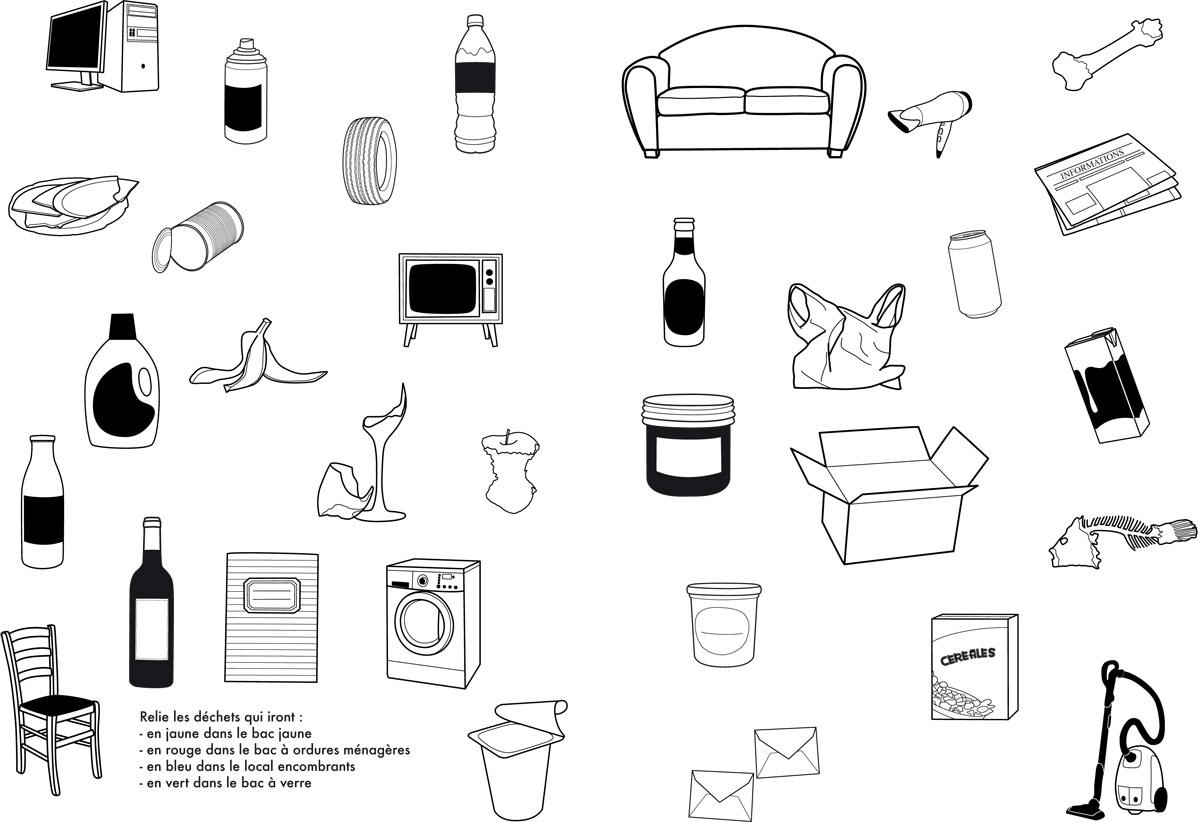 INFORMATIONS

CEREALES

Relie les déchets qui iront :
- en jaune dans le bac jaune
- en rouge dans le bac à ordures ménagères
- en bleu dans le local encombrants
- en vert dans le bac à verre